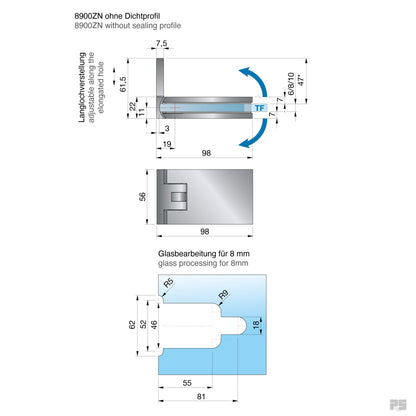 8900ZN ohne Dichtprofil
8900ZN without sealing profile

Langlochverstellung
adjustable along the elongated hole

7,5
61,5
22
11
3
19
98
TF
7
7
6/8/10
47*

56
98

Glasbearbeitung für 8 mm
glass processing for 8mm

R5
R9
62
52
46
18
55
81

PS