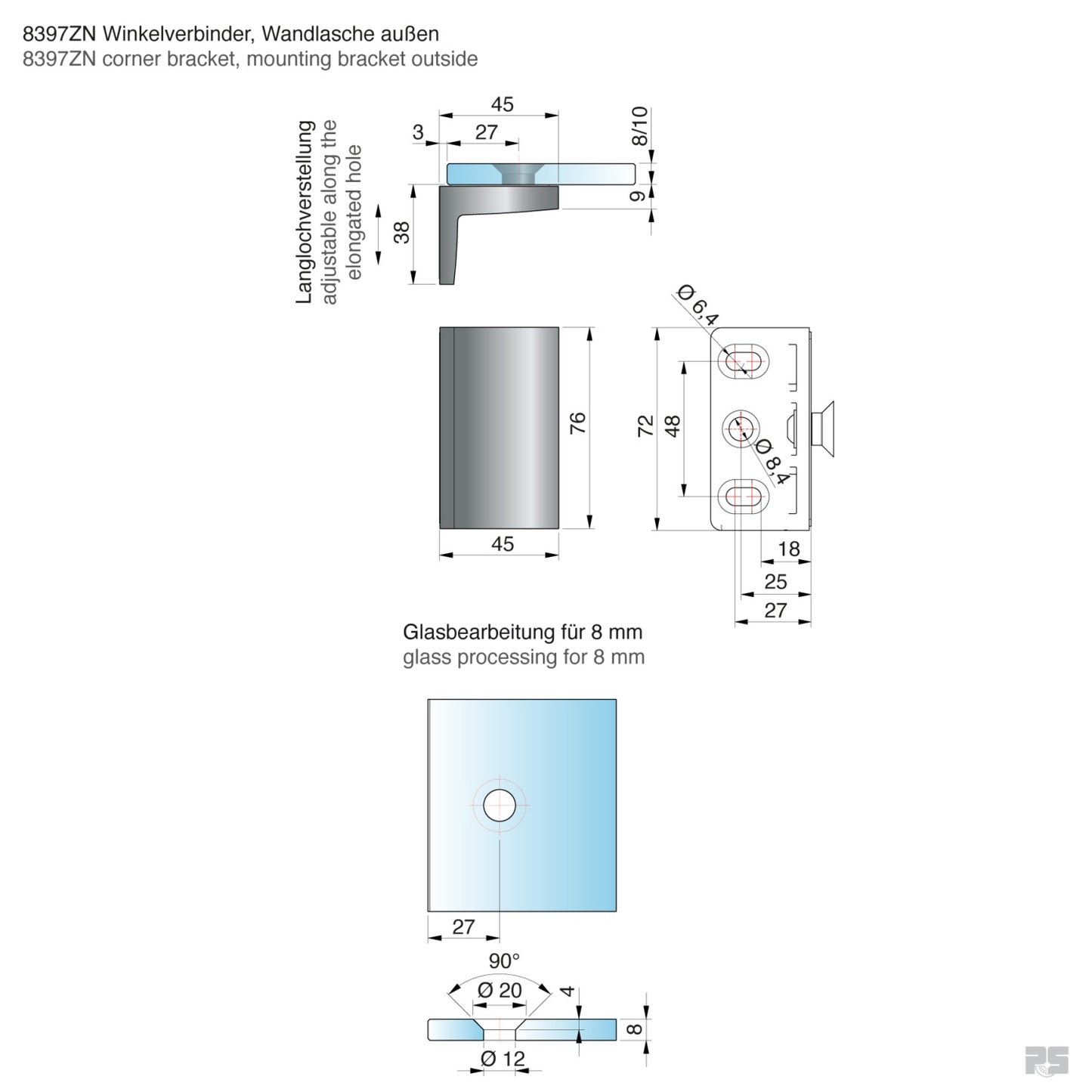 8397ZN Winkelverbinder, Wandlasche außen
8397ZN corner bracket, mounting bracket outside

Langlochverstellung
adjustable along the elongated hole

45
3
27
8/10
9
38

Ø 6,4
76
72
48
Ø 8,4
45
18
25
27

Glasbearbeitung für 8 mm
glass processing for 8 mm

27

90°
Ø 20
4
8
Ø 12

RS